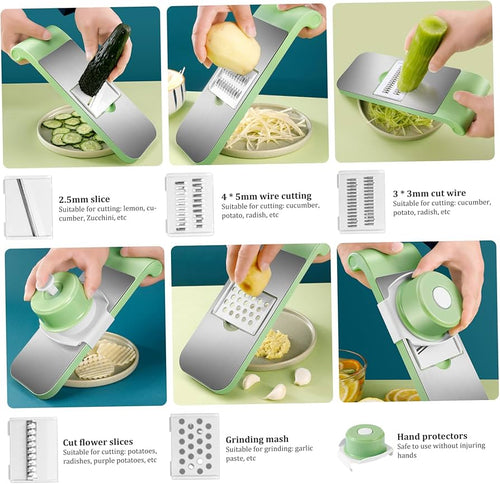 2.5mm slice
Suitable for cutting: lemon, cucumber, Zucchini, etc

4 * 5mm wire cutting
Suitable for cutting: cucumber, potato, radish, etc

3 * 3mm cut wire
Suitable for cutting: cucumber, potato, radish, etc

Cut flower slices
Suitable for cutting: potatoes, radishes, purple potatoes, etc

Grinding mash
Suitable for grinding: garlic paste, etc

Hand protectors
Safe to use without injuring hands