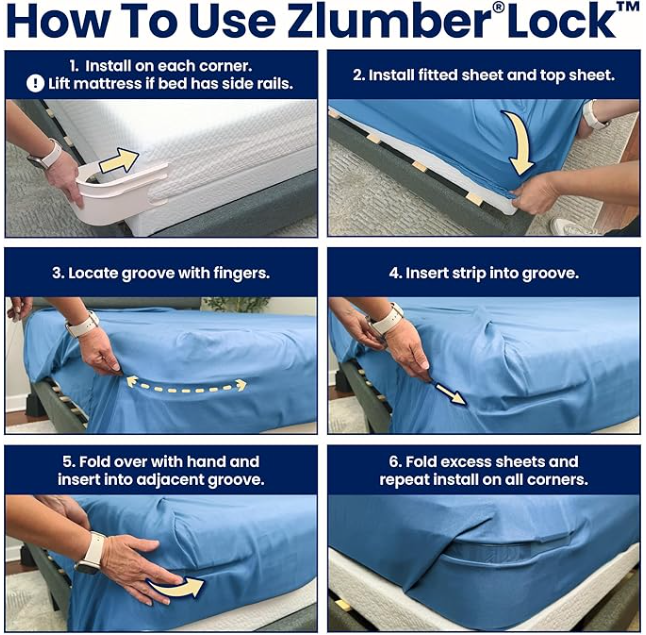 How To Use Zlumber® Lock™

1. Install on each corner.
! Lift mattress if bed has side rails.

2. Install fitted sheet and top sheet.

3. Locate groove with fingers.

4. Insert strip into groove.

5. Fold over with hand and insert into adjacent groove.

6. Fold excess sheets and repeat install on all corners.